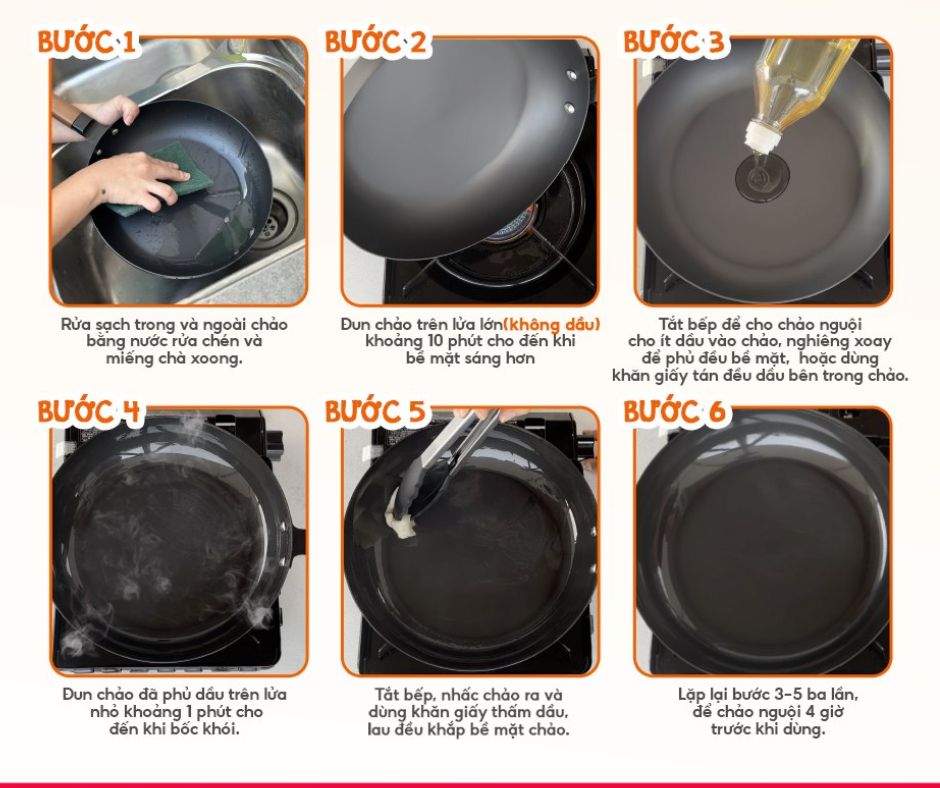 BƯỚC 1

Rửa sạch trong và ngoài chảo bằng nước rửa chén và miếng chà xoong.

BƯỚC 2

Đun chảo trên lửa lớn(không dầu) khoảng 10 phút cho đến khi bề mặt sáng hơn

BƯỚC 3

Tắt bếp để cho chảo nguội cho ít dầu vào chảo, nghiêng xoay để phủ đều bề mặt, hoặc dùng khăn giấy tán đều dầu bên trong chảo.

BƯỚC 4

Đun chảo đã phủ dầu trên lửa nhỏ khoảng 1 phút cho đến khi bốc khói.

BƯỚC 5

Tắt bếp, nhấc chảo ra và dùng khăn giấy thấm dầu, lau đều khắp bề mặt chảo.

BƯỚC 6

Lặp lại bước 3-5 ba lần, để chảo nguội 4 giờ trước khi dùng.